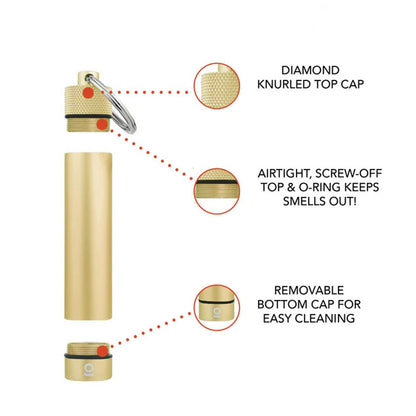 DIAMOND KNURLED TOP CAP

AIRTIGHT, SCREW-OFF TOP & O-RING KEEPS SMELLS OUT!

REMOVABLE BOTTOM CAP FOR EASY CLEANING