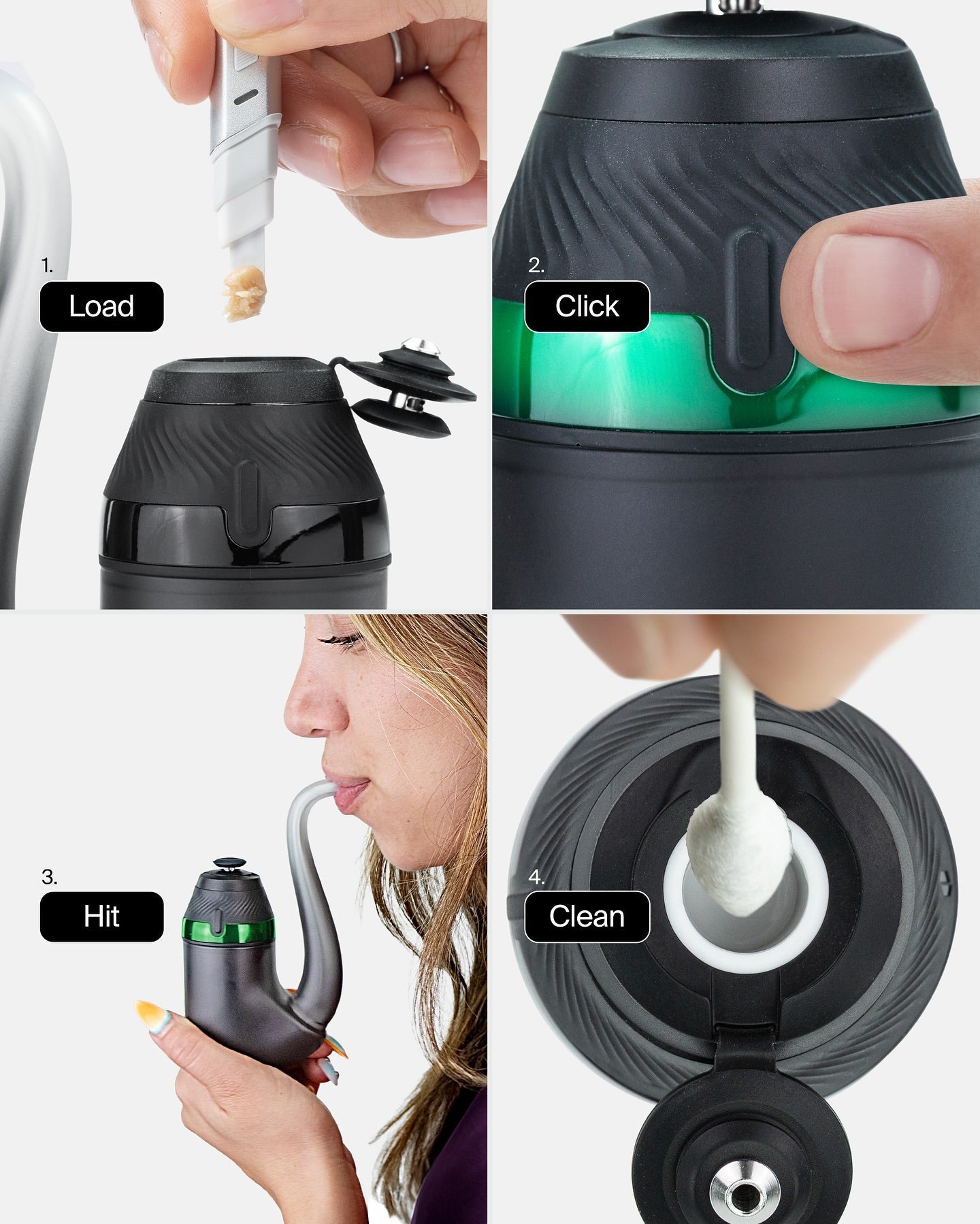 1.
Load

2.
Click

3.
Hit

4.
Clean