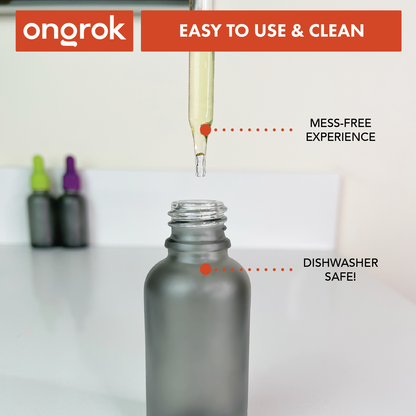 ongrok

EASY TO USE & CLEAN

MESS-FREE EXPERIENCE

DISHWASHER SAFE!