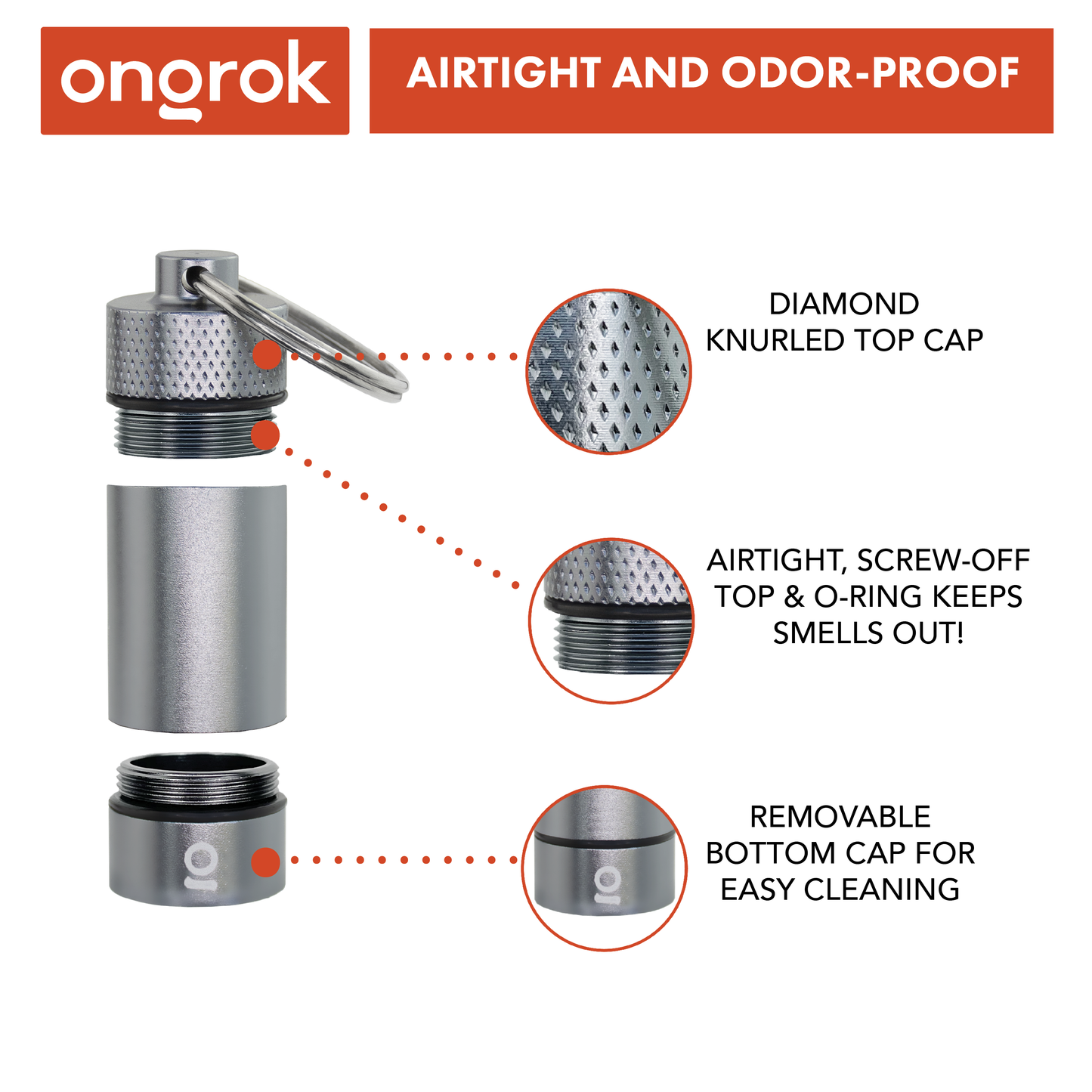 ongrok

AIRTIGHT AND ODOR-PROOF

DIAMOND KNURLED TOP CAP

AIRTIGHT, SCREW-OFF TOP & O-RING KEEPS SMELLS OUT!

REMOVABLE BOTTOM CAP FOR EASY CLEANING