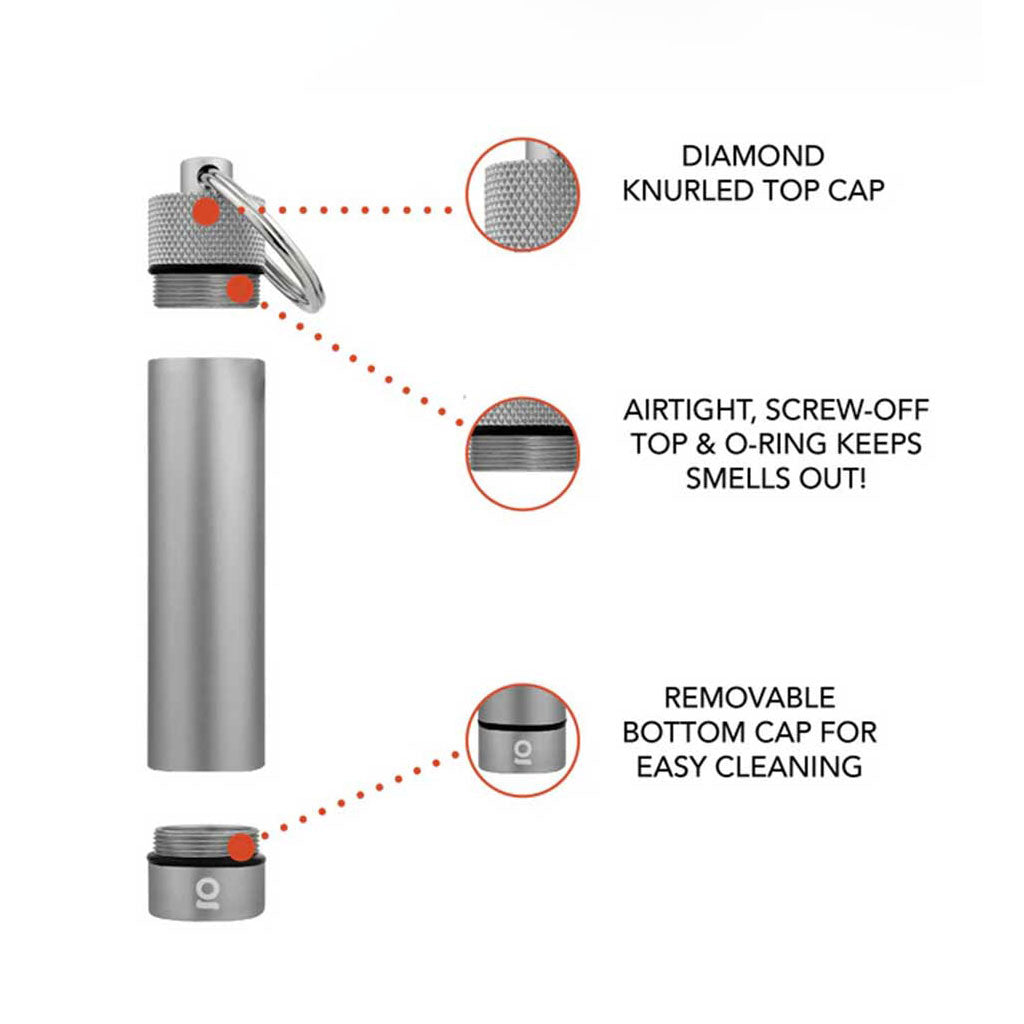 DIAMOND KNURLED TOP CAP

AIRTIGHT, SCREW-OFF TOP & O-RING KEEPS SMELLS OUT!

REMOVABLE BOTTOM CAP FOR EASY CLEANING