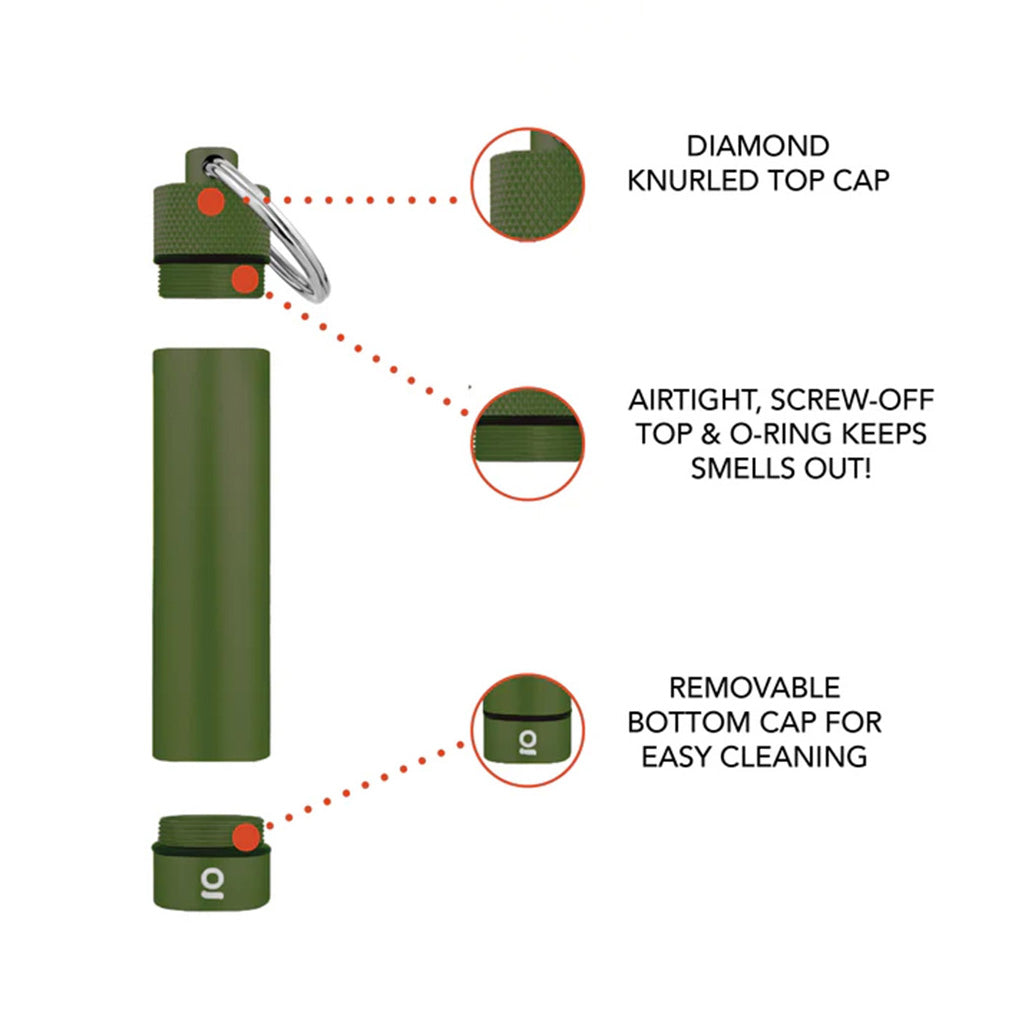 DIAMOND KNURLED TOP CAP

AIRTIGHT, SCREW-OFF TOP & O-RING KEEPS SMELLS OUT!

REMOVABLE BOTTOM CAP FOR EASY CLEANING